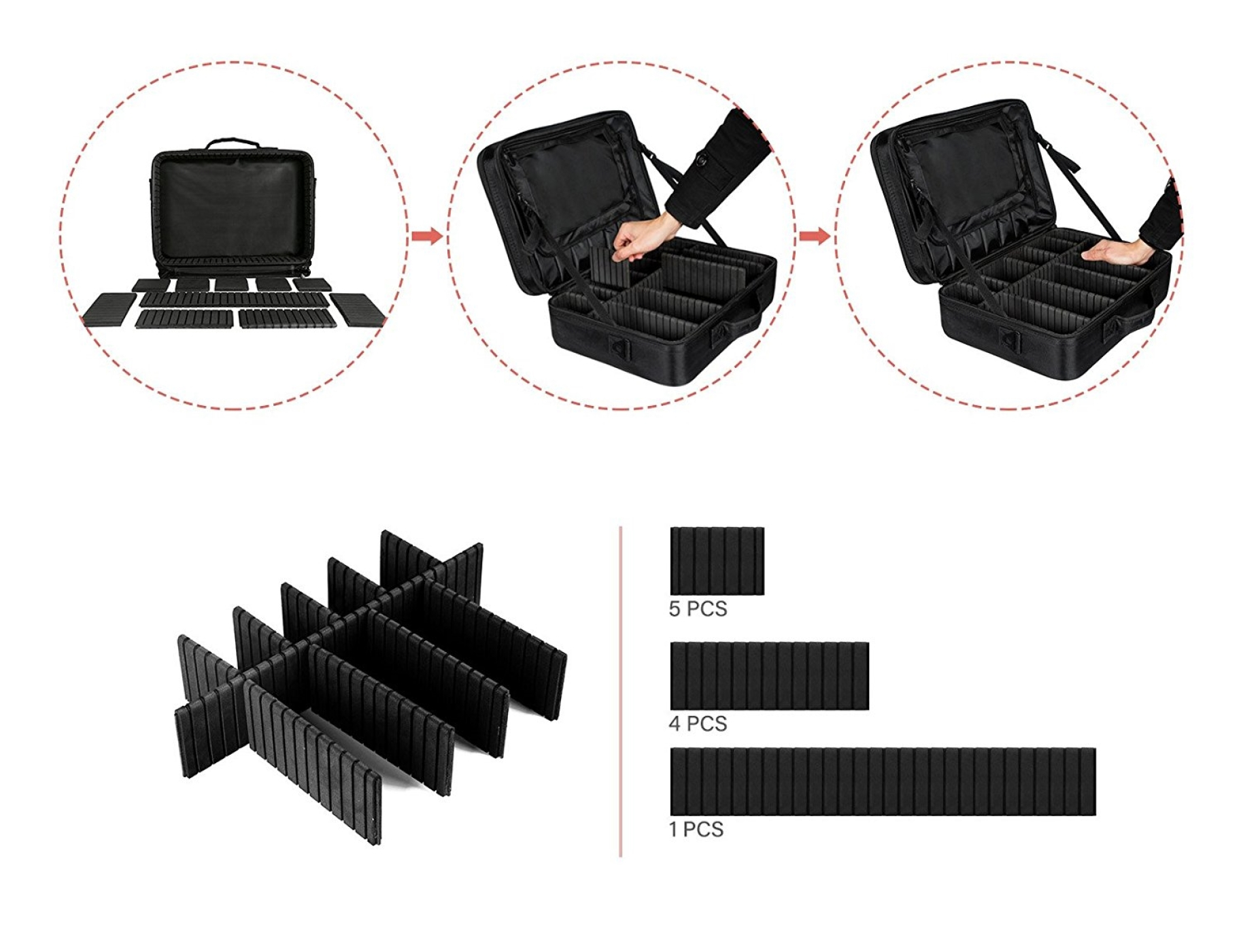 5 PCS

4 PCS

1 PCS